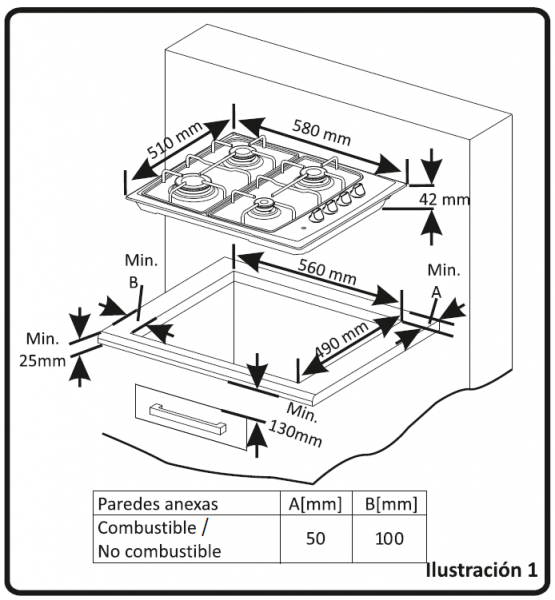 510 mm
580 mm
42 mm
Min.
B
560 mm
Min.
A
Min.
25mm
490 mm
Min.
130mm

| Paredes anexas | A[mm] | B[mm] |
|---|---|---|
| Combustible / No combustible | 50 | 100 |

Ilustración 1