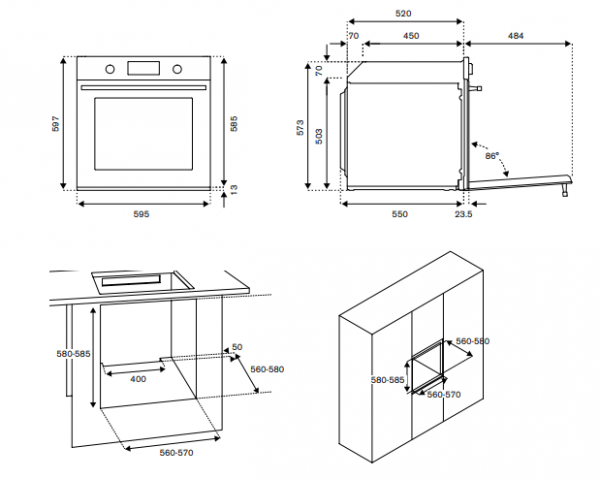 597
585
13
595

520
70
450
484
70
573
503
86°
550
23.5

580-585
400
50
560-580
560-570

560-580
580-585
560-570