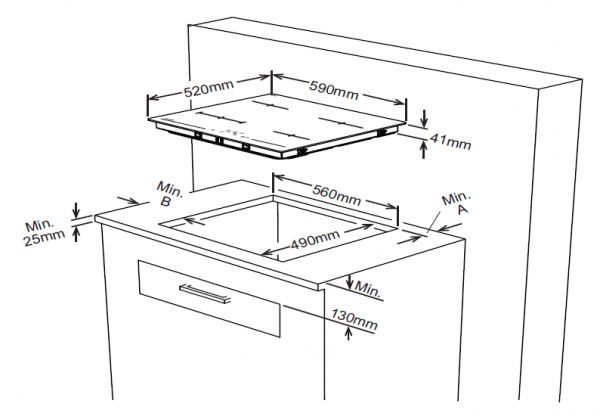 520mm
590mm
41mm
Min.
B
560mm
Min.
A
Min.
25mm
490mm
Min.
130mm